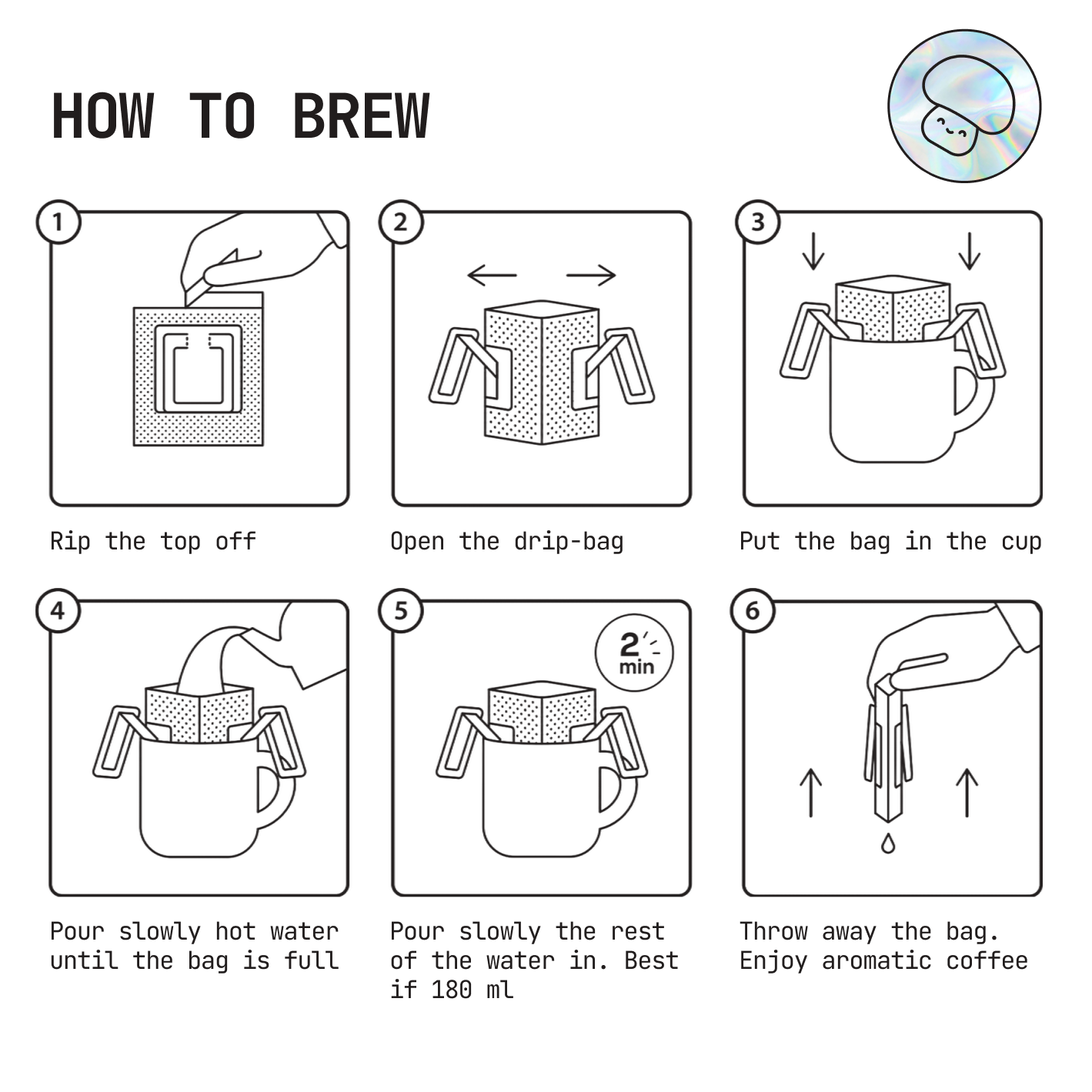 HOW TO BREW

1

Rip the top off

2

Open the drip-bag

3

Put the bag in the cup

4

Pour slowly hot water until the bag is full

5

2 min

Pour slowly the rest of the water in. Best if 180 ml

6

Throw away the bag. Enjoy aromatic coffee